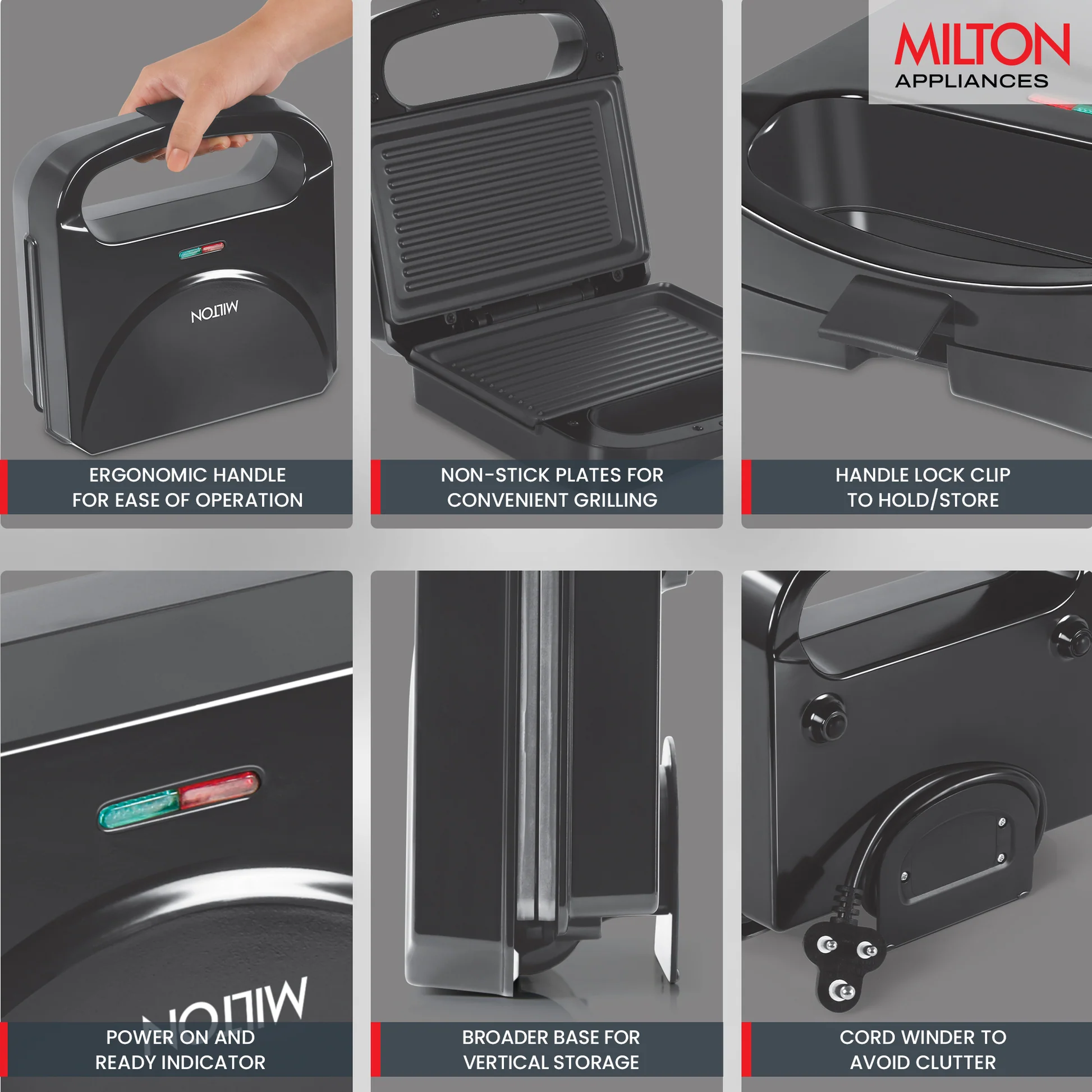 MILTON
APPLIANCES

MILTON

ERGONOMIC HANDLE FOR EASE OF OPERATION

NON-STICK PLATES FOR CONVENIENT GRILLING

HANDLE LOCK CLIP TO HOLD/STORE

MILTON

POWER ON AND READY INDICATOR

BROADER BASE FOR VERTICAL STORAGE

CORD WINDER TO AVOID CLUTTER