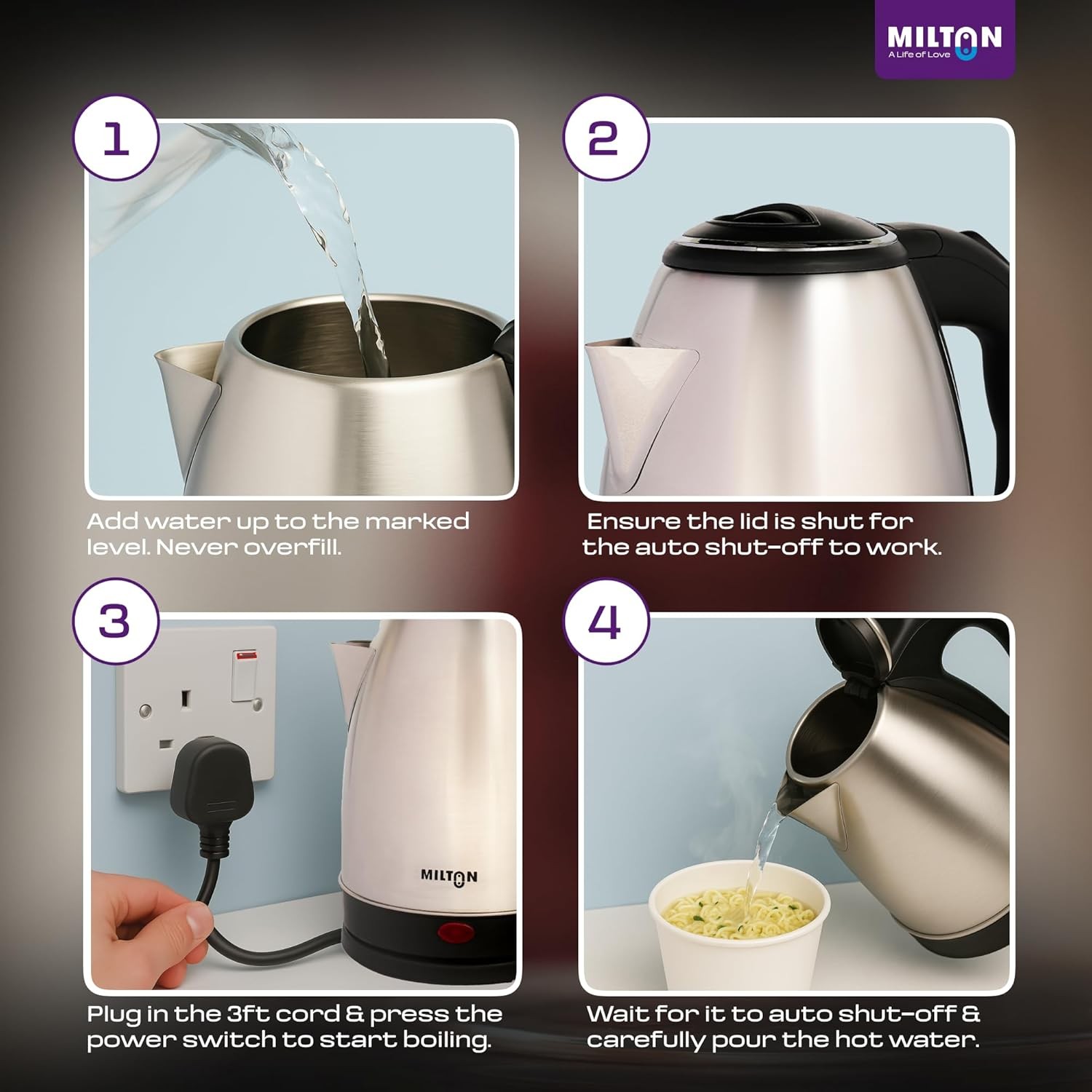 MILTON
A Life of Love

1

Add water up to the marked level. Never overfill.

2

Ensure the lid is shut for the auto shut-off to work.

3

MILTON

Plug in the 3ft cord & press the power switch to start boiling.

4

Wait for it to auto shut-off & carefully pour the hot water.