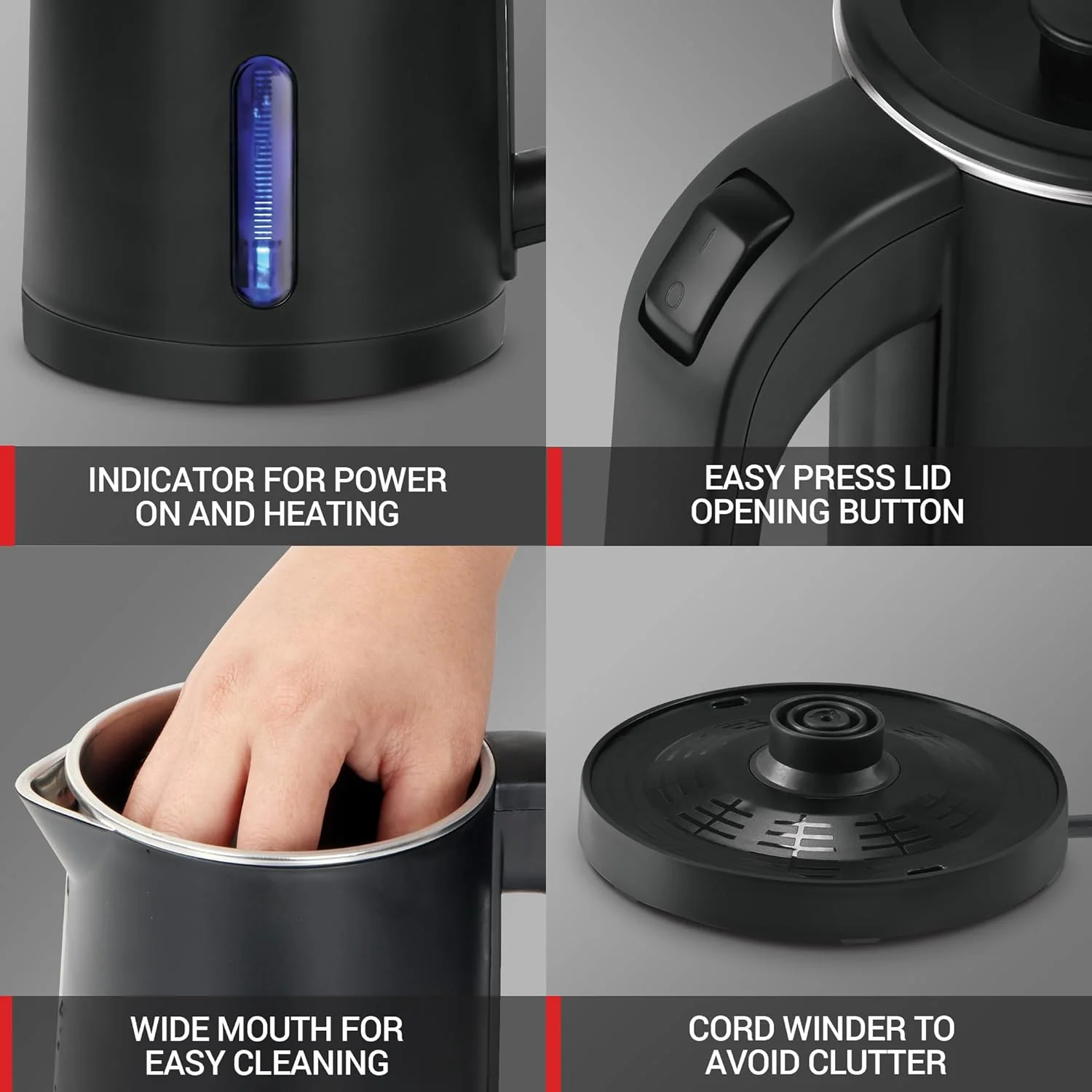 INDICATOR FOR POWER ON AND HEATING

EASY PRESS LID OPENING BUTTON

WIDE MOUTH FOR EASY CLEANING

CORD WINDER TO AVOID CLUTTER